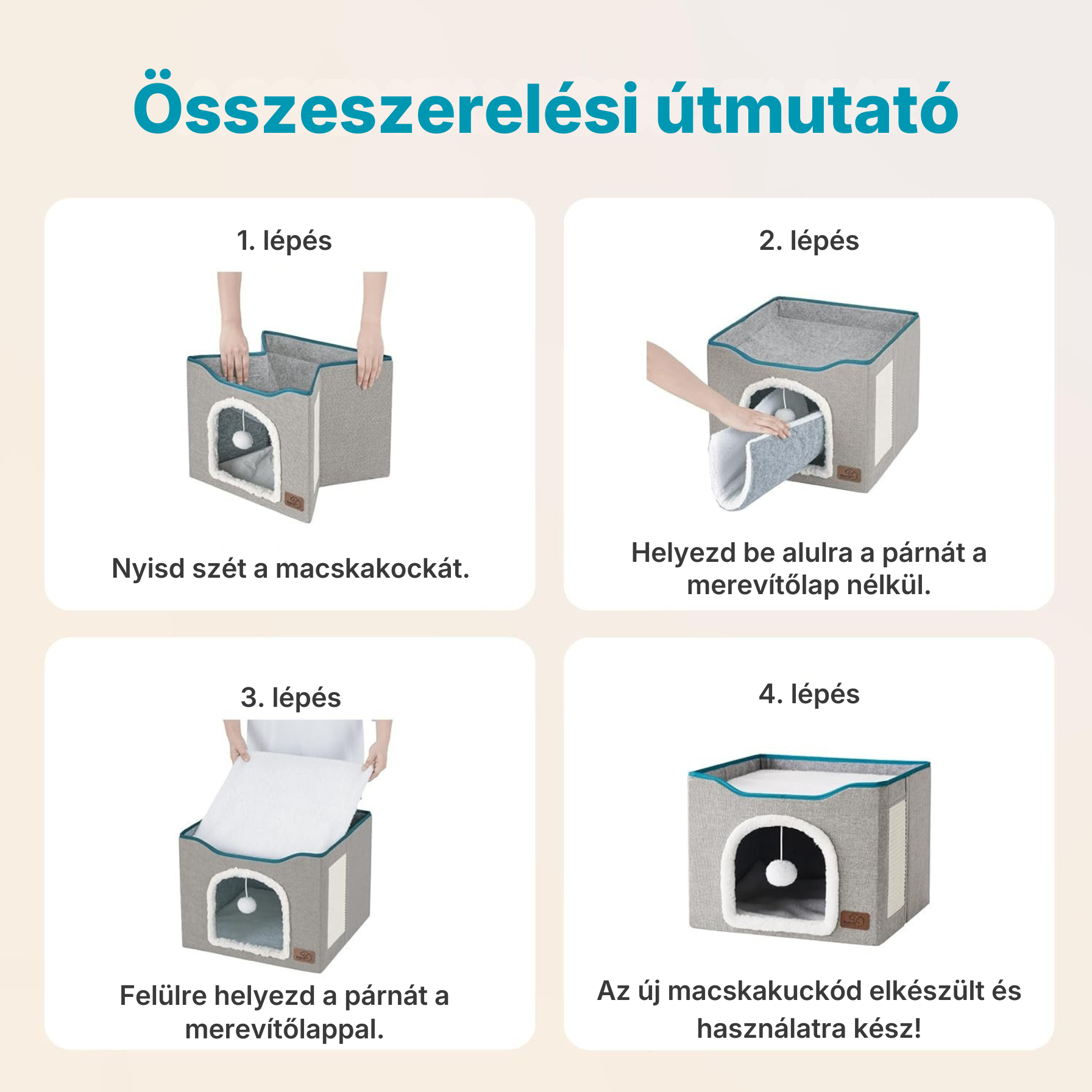 Összeszerelési útmutató

1. lépés

Nyisd szét a macskakockát.

2. lépés

Helyezd be alulra a párnát a merevítőlap nélkül.

3. lépés

Felülre helyezd a párnát a merevítőlappal.

4. lépés

Az új macskakuckód elkészült és használatra kész!